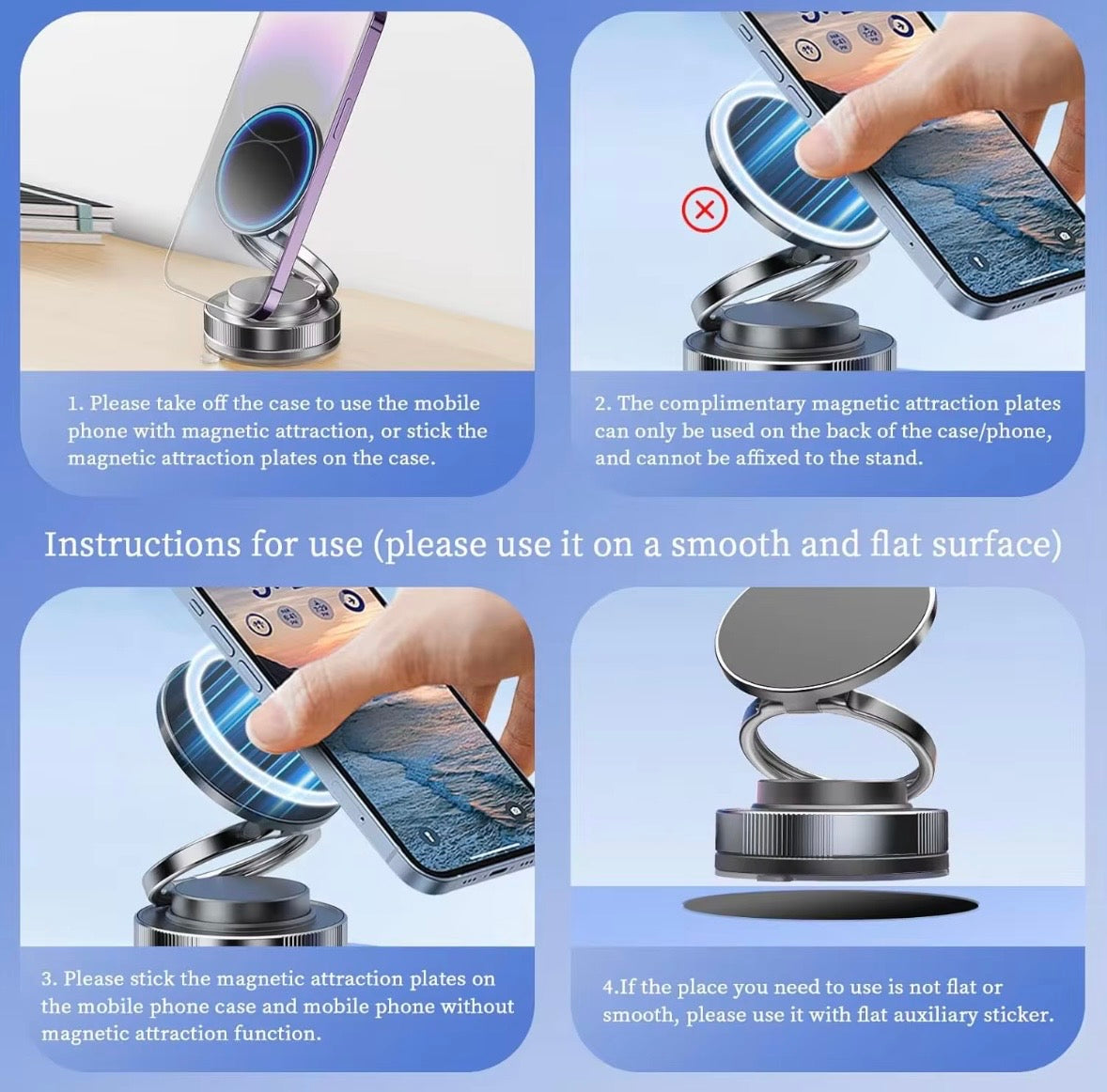 1. Please take off the case to use the mobile phone with magnetic attraction, or stick the magnetic attraction plates on the case.

2. The complimentary magnetic attraction plates can only be used on the back of the case/phone, and cannot be affixed to the stand.

Instructions for use (please use it on a smooth and flat surface)

3. Please stick the magnetic attraction plates on the mobile phone case and mobile phone without magnetic attraction function.

4.If the place you need to use is not flat or smooth, please use it with flat auxiliary sticker.