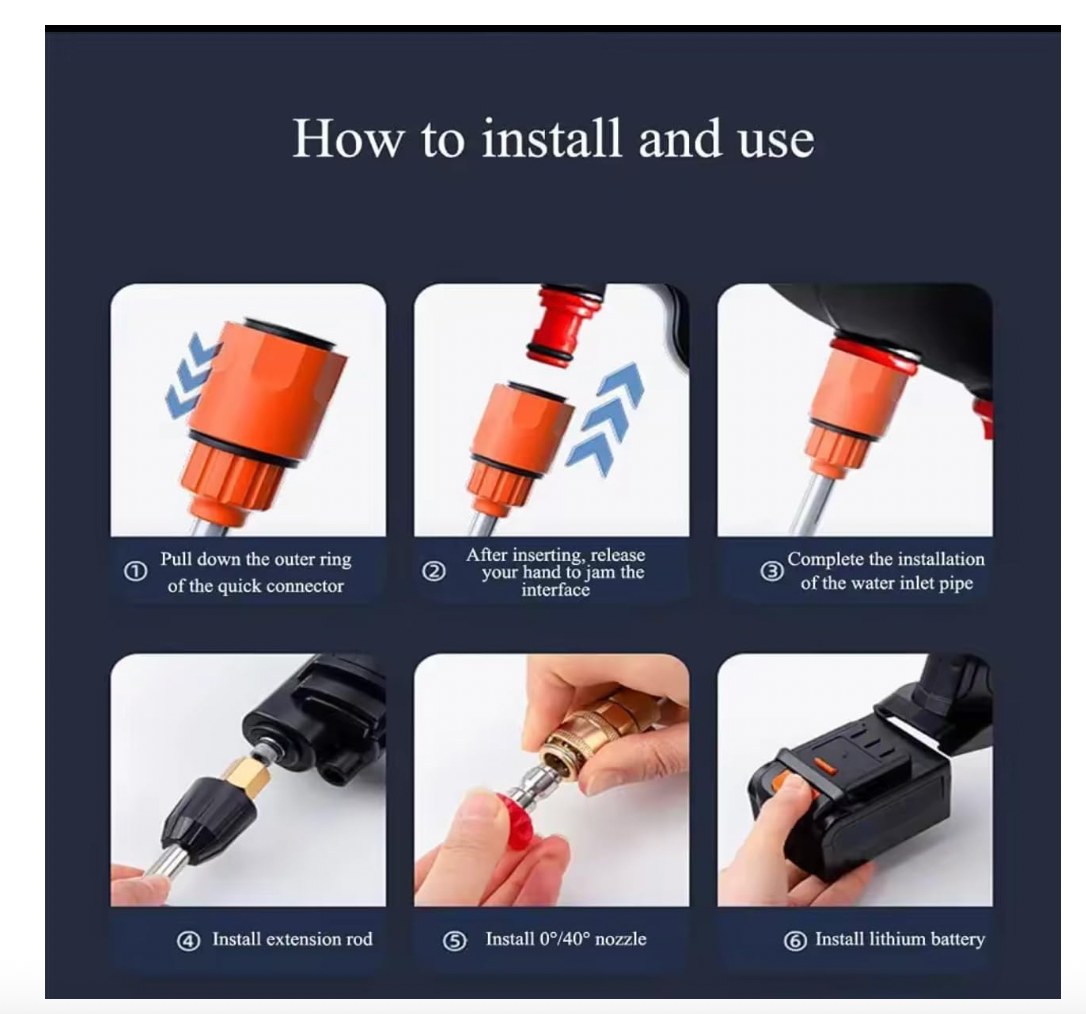 How to install and use

① Pull down the outer ring of the quick connector

② After inserting, release your hand to jam the interface

③ Complete the installation of the water inlet pipe

④ Install extension rod

⑤ Install 0°/40° nozzle

⑥ Install lithium battery