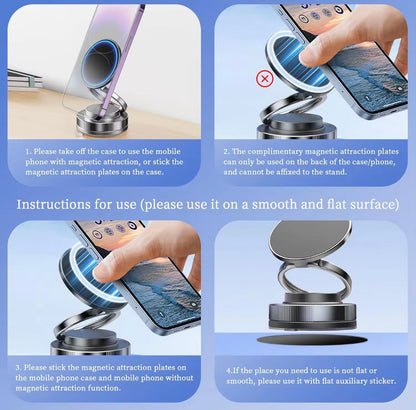 1. Please take off the case to use the mobile phone with magnetic attraction, or stick the magnetic attraction plates on the case.

2. The complimentary magnetic attraction plates can only be used on the back of the case/phone, and cannot be affixed to the stand.

Instructions for use (please use it on a smooth and flat surface)

3. Please stick the magnetic attraction plates on the mobile phone case and mobile phone without magnetic attraction function.

4.If the place you need to use is not flat or smooth, please use it with flat auxiliary sticker.