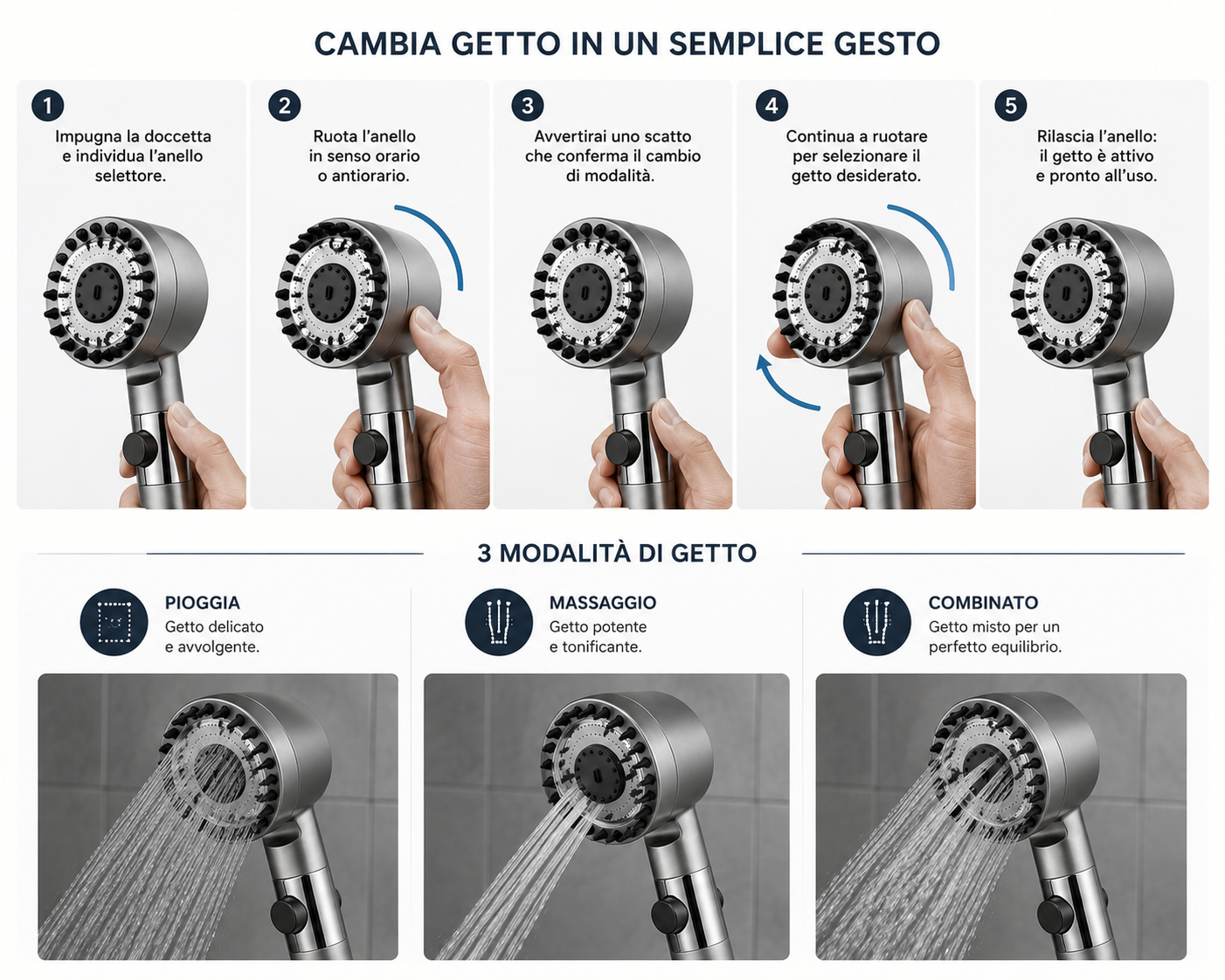 CAMBIA GETTO IN UN SEMPLICE GESTO

1
Impugna la doccetta e individua l'anello selettore.

2
Ruota l'anello in senso orario o antiorario.

3
Avvertirai uno scatto che conferma il cambio di modalità.

4
Continua a ruotare per selezionare il getto desiderato.

5
Rilascia l'anello: il getto è attivo e pronto all'uso.

3 MODALITÀ DI GETTO

PIOGGIA
Getto delicato e avvolgente.

MASSAGGIO
Getto potente e tonificante.

COMBINATO
Getto misto per un perfetto equilibrio.