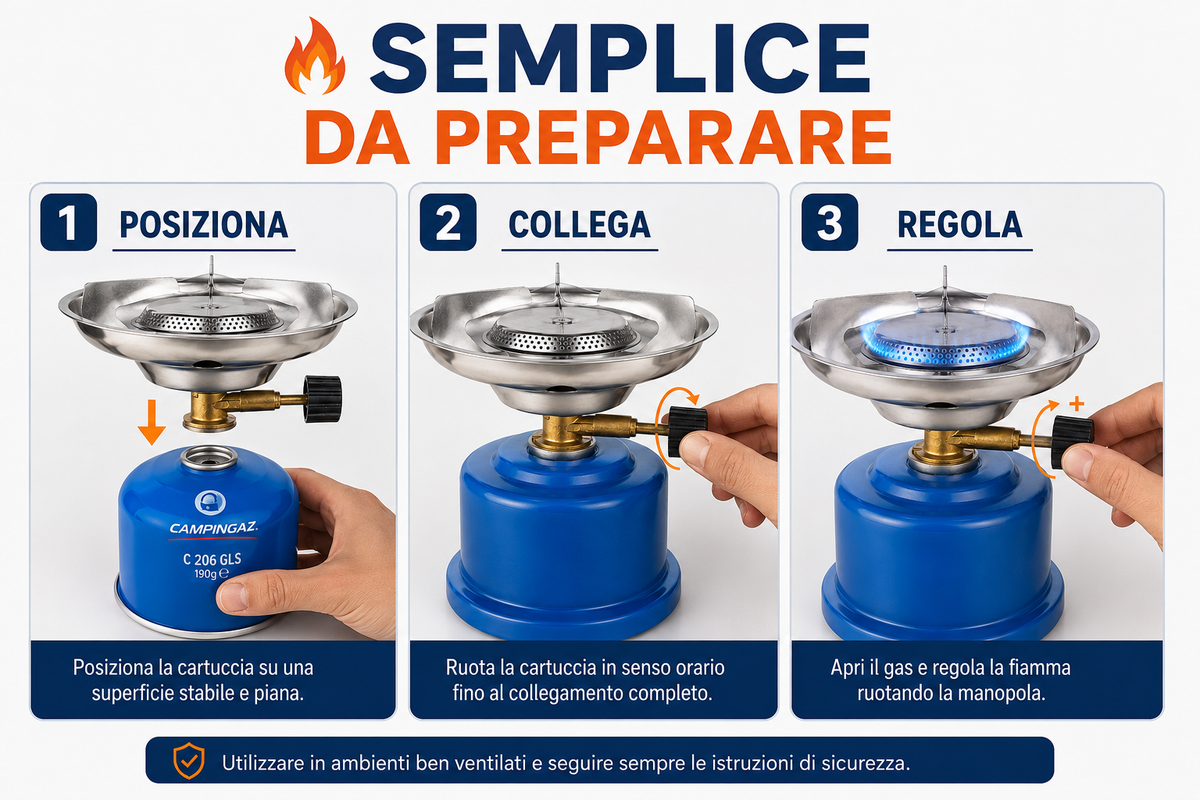 SEMPLICE
DA PREPARARE

1 POSIZIONA

CAMPINGAZ
C 206 GLS
190g ℮

Posiziona la cartuccia su una superficie stabile e piana.

2 COLLEGA

Ruota la cartuccia in senso orario fino al collegamento completo.

3 REGOLA

+

Apri il gas e regola la fiamma ruotando la manopola.

Utilizzare in ambienti ben ventilati e seguire sempre le istruzioni di sicurezza.