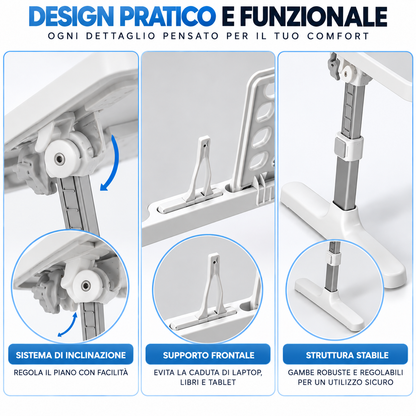 DESIGN PRATICO E FUNZIONALE
OGNI DETTAGLIO PENSATO PER IL TUO COMFORT

SISTEMA DI INCLINAZIONE
REGOLA IL PIANO CON FACILITÀ

SUPPORTO FRONTALE
EVITA LA CADUTA DI LAPTOP, LIBRI E TABLET

STRUTTURA STABILE
GAMBE ROBUSTE E REGOLABILI PER UN UTILIZZO SICURO