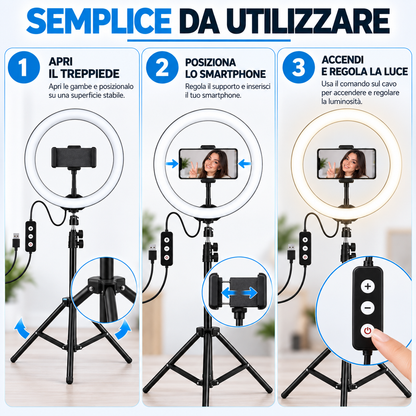 SEMPLICE DA UTILIZZARE

1
APRI IL TREPPIEDE
Apri le gambe e posizionalo su una superficie stabile.

2
POSIZIONA LO SMARTPHONE
Regola il supporto e inserisci il tuo smartphone.

3
ACCENDI E REGOLA LA LUCE
Usa il comando sul cavo per accendere e regolare la luminosità.

+
−