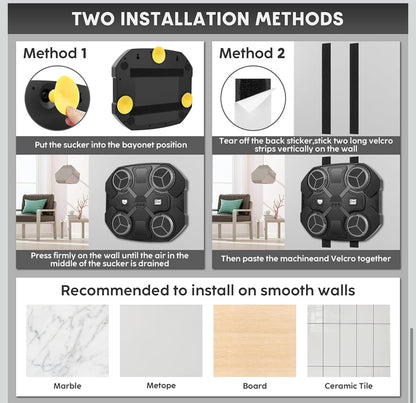 TWO INSTALLATION METHODS

Method 1

Put the sucker into the bayonet position

Press firmly on the wall until the air in the middle of the sucker is drained

Method 2

Tear off the back sticker,stick two long velcro strips vertically on the wall

Then paste the machineand Velcro together

Recommended to install on smooth walls

Marble

Metope

Board

Ceramic Tile