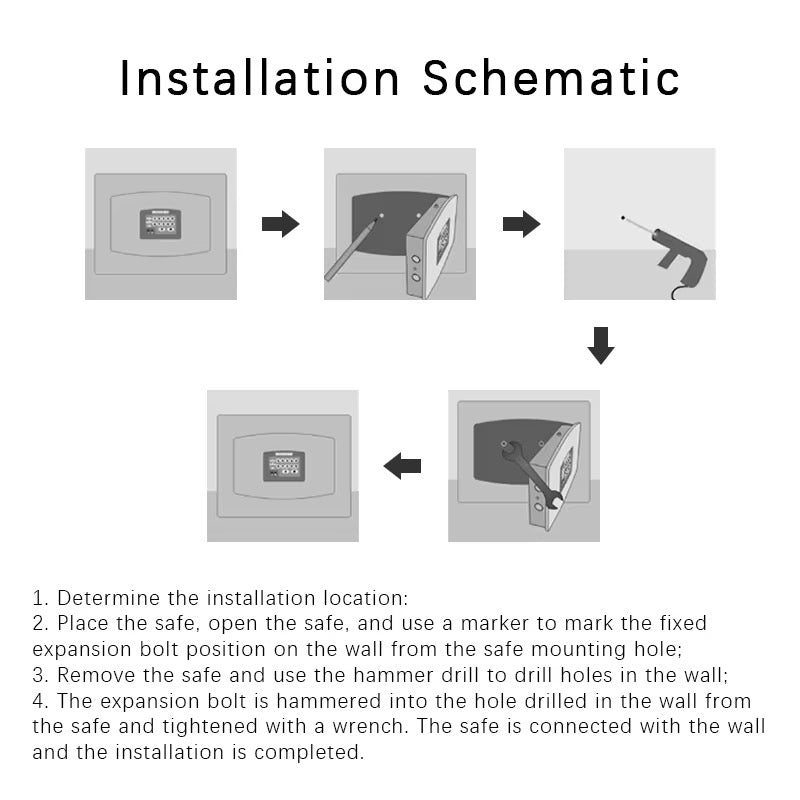 Installation Schematic

1. Determine the installation location:
2. Place the safe, open the safe, and use a marker to mark the fixed expansion bolt position on the wall from the safe mounting hole;
3. Remove the safe and use the hammer drill to drill holes in the wall;
4. The expansion bolt is hammered into the hole drilled in the wall from the safe and tightened with a wrench. The safe is connected with the wall and the installation is completed.