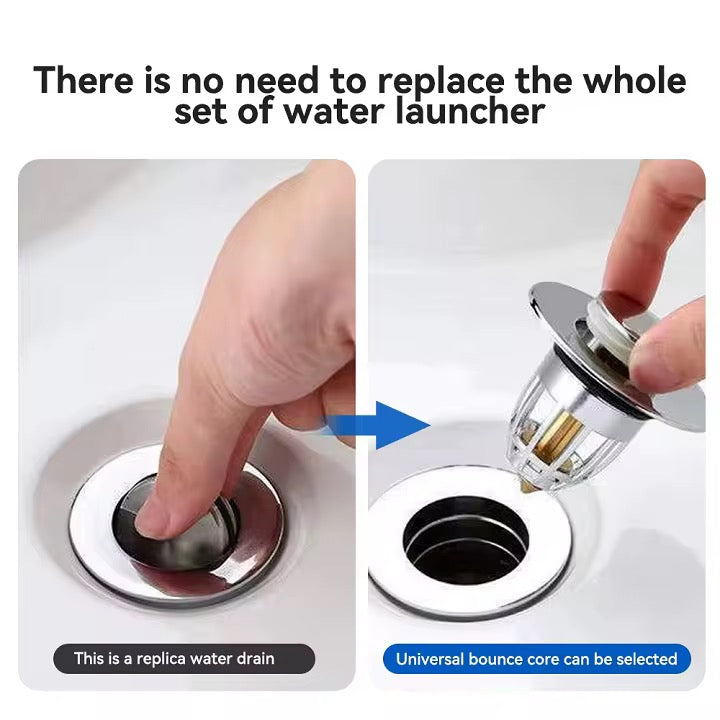 There is no need to replace the whole set of water launcher

This is a replica water drain

Universal bounce core can be selected